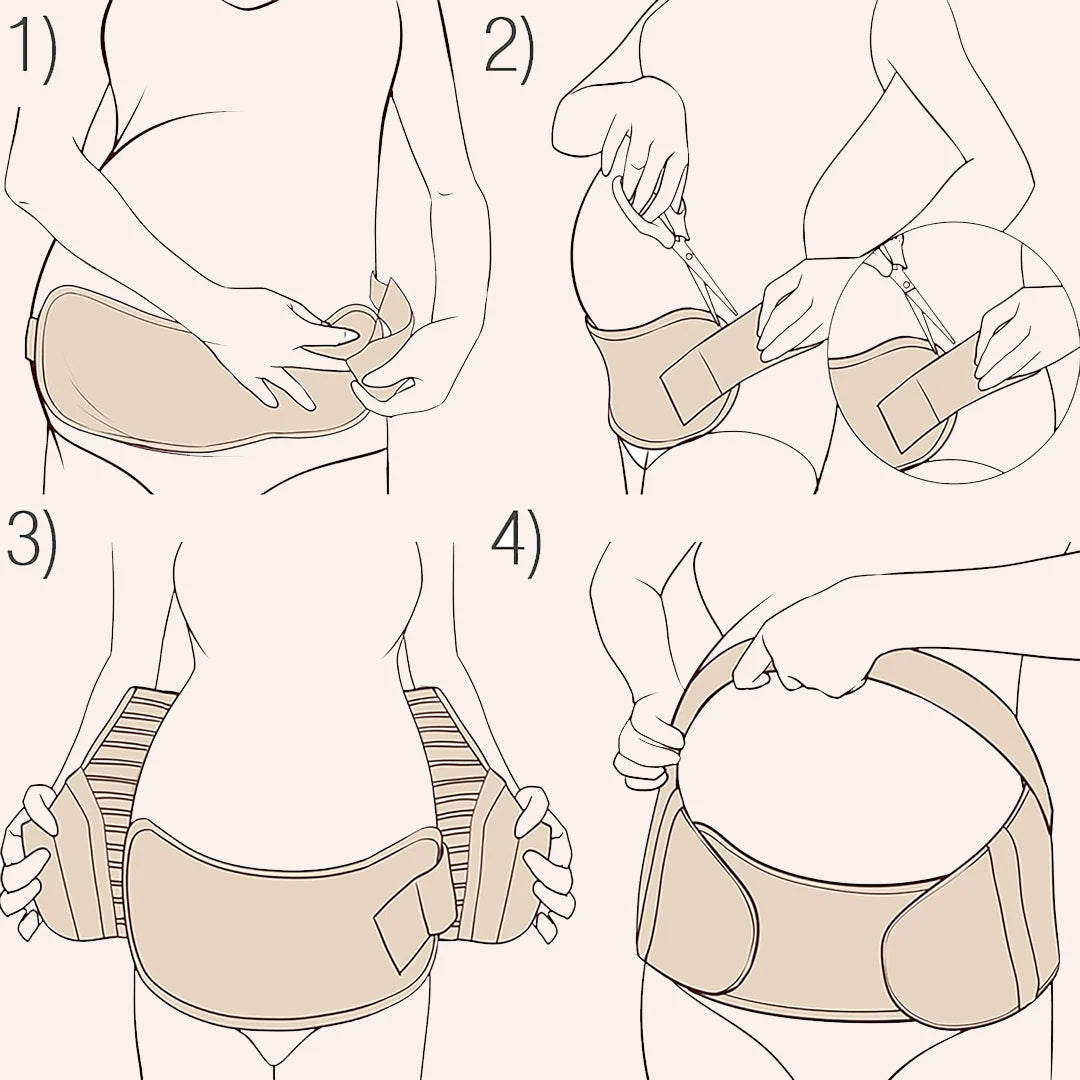 1)

2)

3)

4)